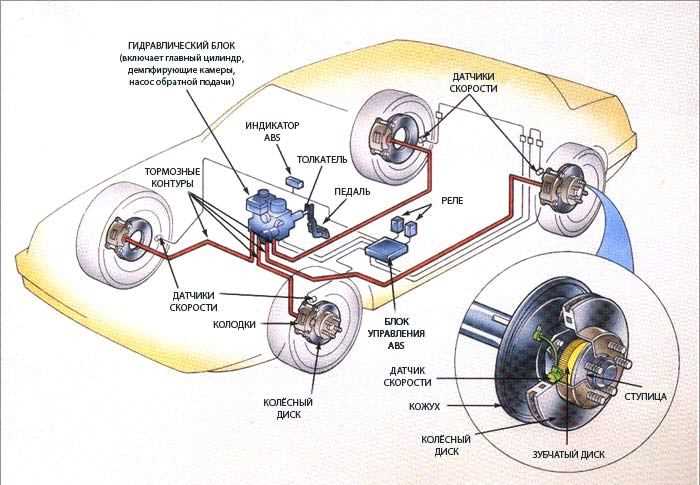 ГИДРАВЛИЧЕСКИЙ БЛОК
(включает главный цилиндр, демпфирующие камеры, насос обратной подачи)

ДАТЧИКИ
СКОРОСТИ

ИНДИКАТОР
ABS

ТОЛКАТЕЛЬ

ТОРМОЗНЫЕ
КОНТУРЫ

ПЕДАЛЬ

РЕЛЕ

ДАТЧИКИ
СКОРОСТИ

КОЛОДКИ

БЛОК
УПРАВЛЕНИЯ
ABS

КОЛЁСНЫЙ
ДИСК

ДАТЧИК
СКОРОСТИ

КОЖУХ

СТУПИЦА

КОЛЁСНЫЙ
ДИСК

ЗУБЧАТЫЙ ДИСК